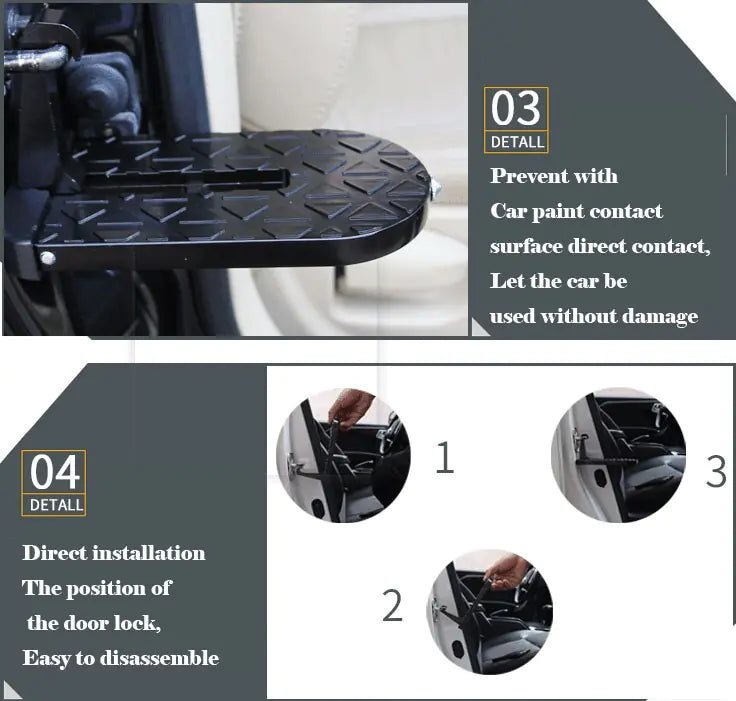 03
DETALL

Prevent with
Car paint contact
surface direct contact,
Let the car be
used without damage

04
DETALL

Direct installation
The position of
the door lock,
Easy to disassemble

1

3

2